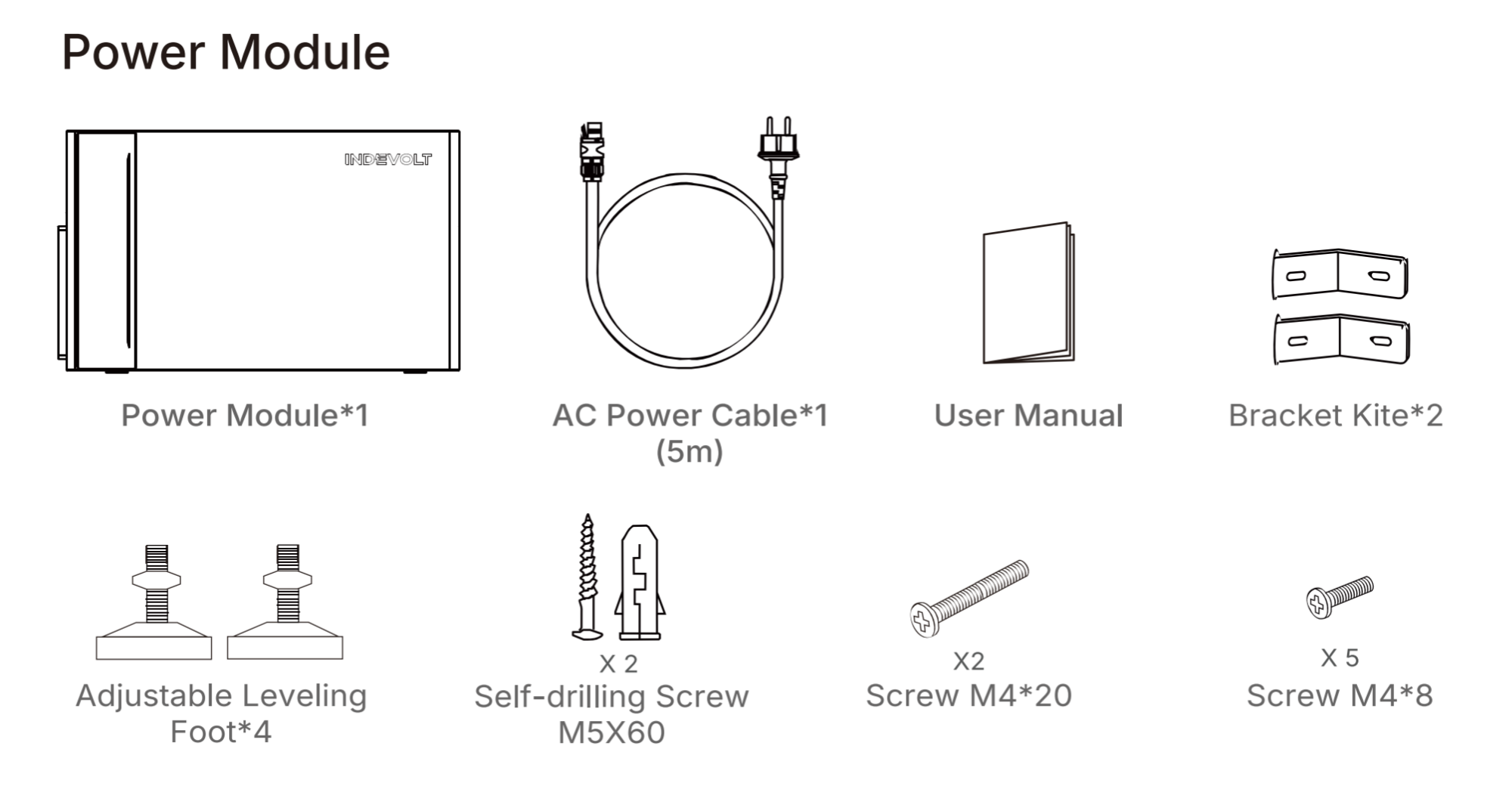 Power Module

INDEVOLT

Power Module*1

AC Power Cable*1 (5m)

User Manual

Bracket Kite*2

Adjustable Leveling Foot*4

X 2
Self-drilling Screw M5X60

X2
Screw M4*20

X 5
Screw M4*8