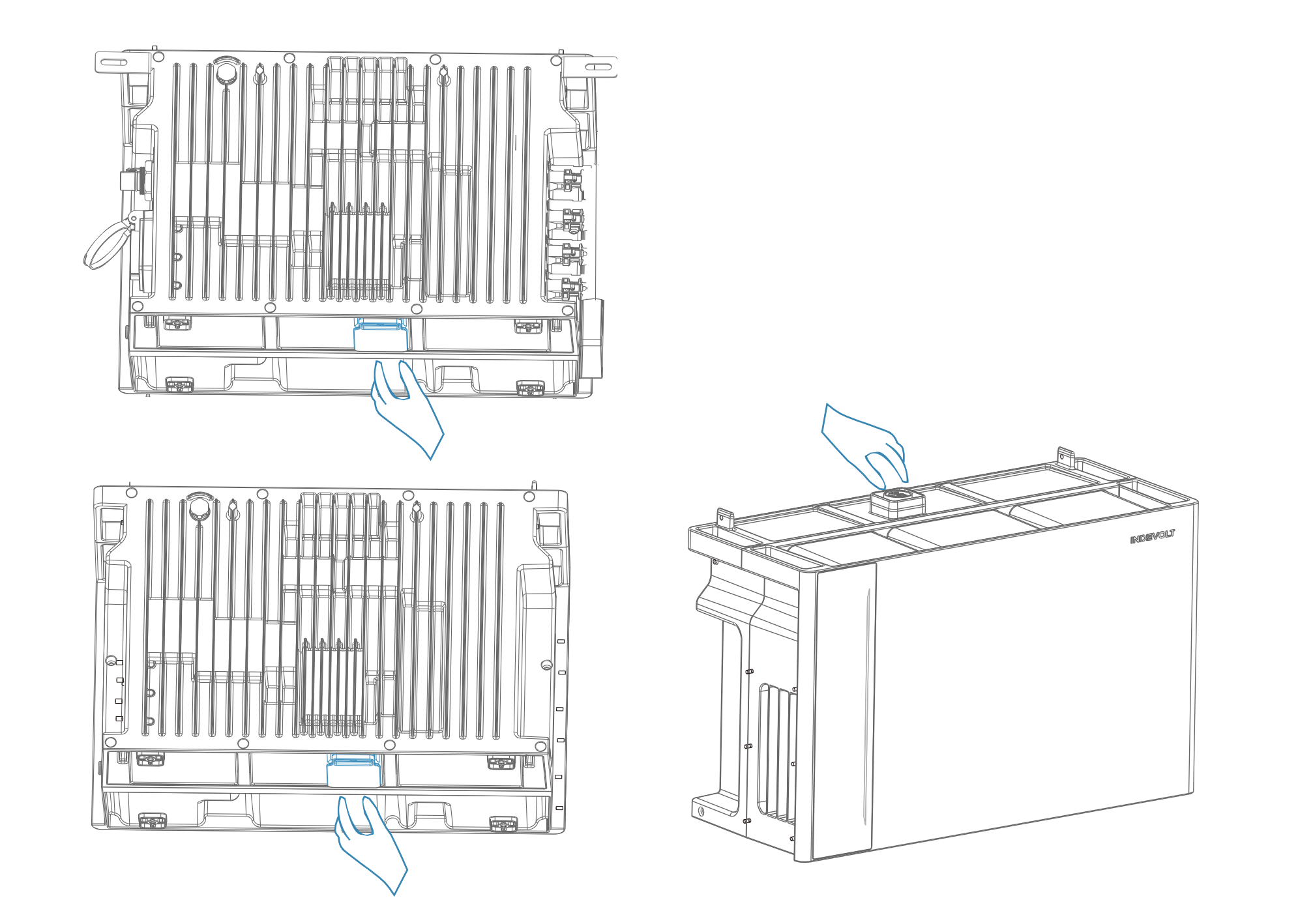 INDEVOLT